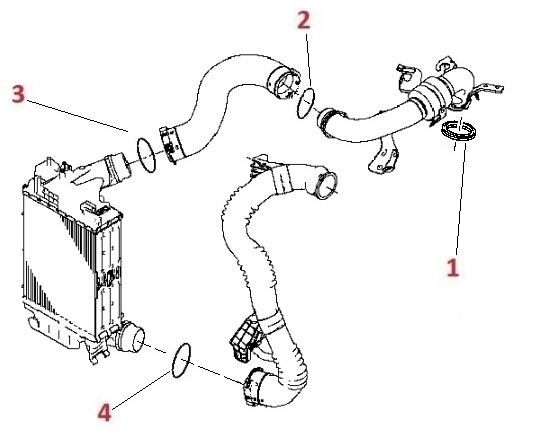 2
3
1
4